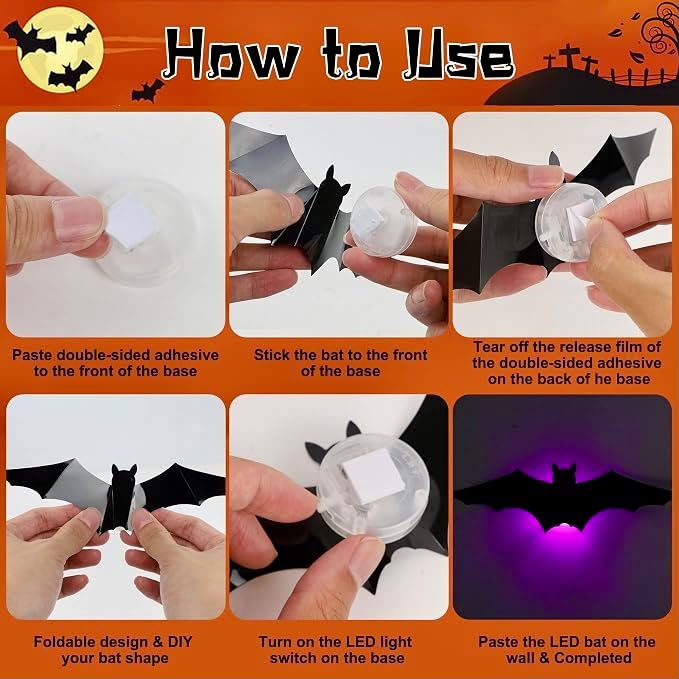 How to Use

Paste double-sided adhesive to the front of the base

Stick the bat to the front of the base

Tear off the release film of the double-sided adhesive on the back of he base

Foldable design & DIY your bat shape

Turn on the LED light switch on the base

Paste the LED bat on the wall & Completed